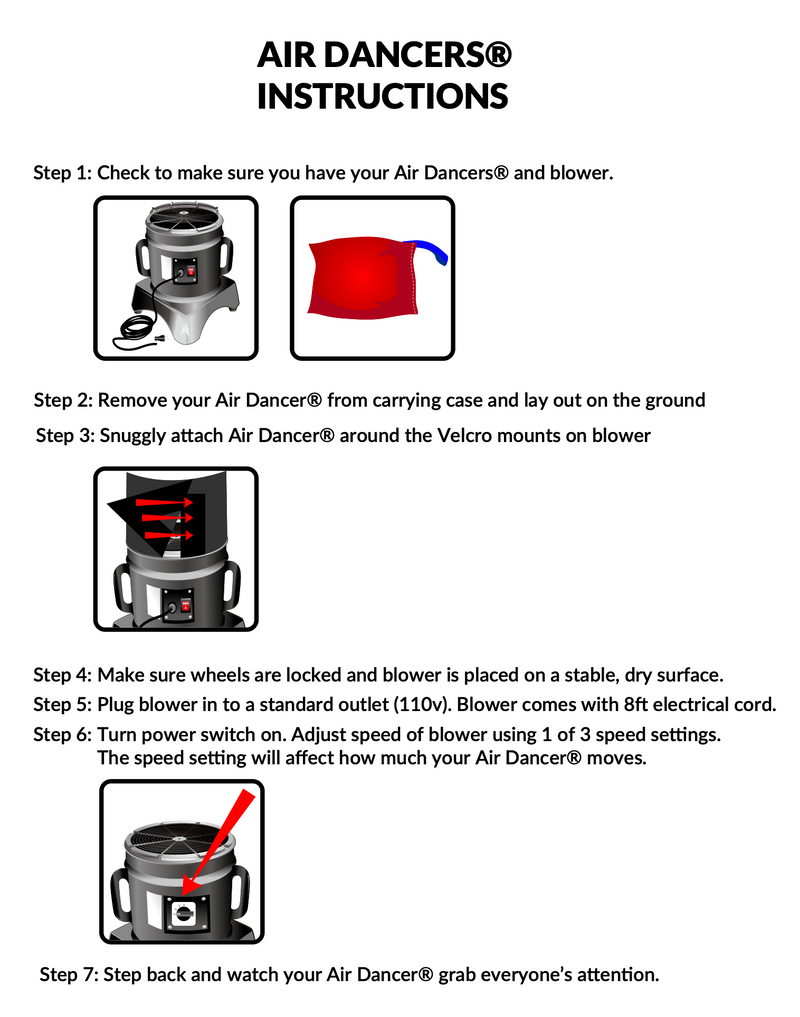 AIR DANCERS®
INSTRUCTIONS

Step 1: Check to make sure you have your Air Dancers® and blower.

Step 2: Remove your Air Dancer® from carrying case and lay out on the ground

Step 3: Snuggly attach Air Dancer® around the Velcro mounts on blower

Step 4: Make sure wheels are locked and blower is placed on a stable, dry surface.

Step 5: Plug blower in to a standard outlet (110v). Blower comes with 8ft electrical cord.

Step 6: Turn power switch on. Adjust speed of blower using 1 of 3 speed settings. The speed setting will affect how much your Air Dancer® moves.

Step 7: Step back and watch your Air Dancer® grab everyone's attention.