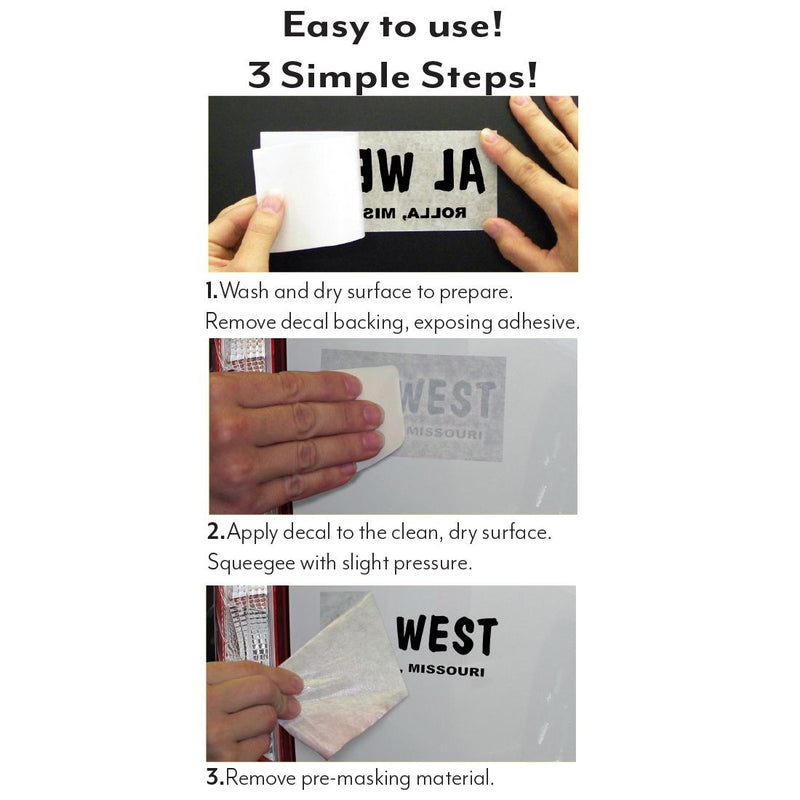 Easy to use!
3 Simple Steps!

AL WE

ROLLA, MIS

1. Wash and dry surface to prepare. Remove decal backing, exposing adhesive.

WEST

MISSOURI

2. Apply decal to the clean, dry surface. Squeegee with slight pressure.

WEST

, MISSOURI

3. Remove pre-masking material.